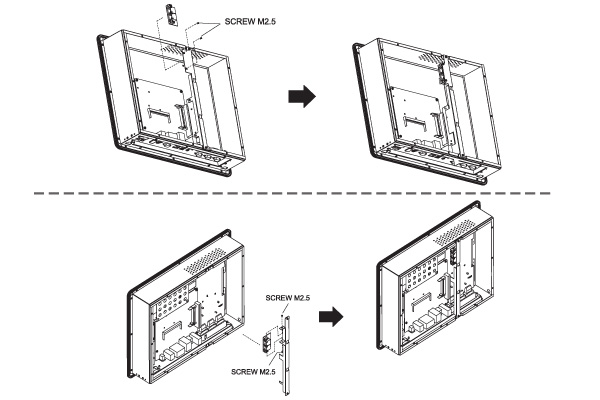 SCREW M2.5

SCREW M2.5

SCREW M2.5