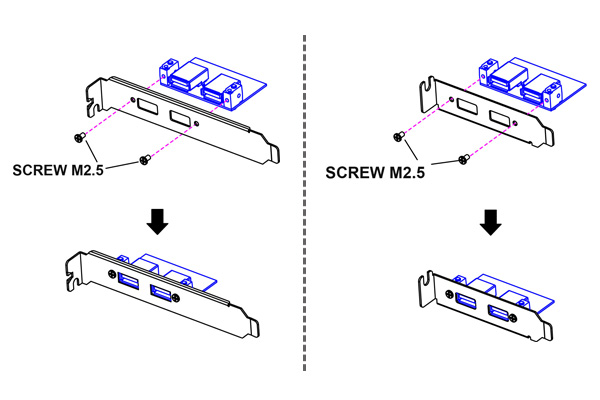 SCREW M2.5

SCREW M2.5